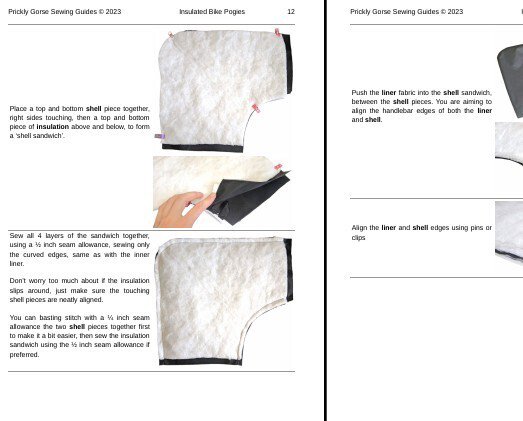 Prickly Gorse Sewing Guides © 2023 Insulated Bike Pogies 12

Place a top and bottom **shell** piece together, right sides touching, then a top and bottom piece of **insulation** above and below, to form a 'shell sandwich'.

Sew all 4 layers of the sandwich together, using a ½ inch seam allowance, sewing only the curved edges, same as with the inner liner.

Don't worry too much about if the insulation slips around, just make sure the touching shell pieces are neatly aligned.

You can basting stitch with a ¼ inch seam allowance the two **shell** pieces together first to make it a bit easier, then sew the insulation sandwich using the ½ inch seam allowance if preferred.

Prickly Gorse Sewing Guides © 2023

Push the **liner** fabric into the **shell** sandwich, between the **shell** pieces. You are aiming to align the handlebar edges of both the **liner** and **shell**.

Align the **liner** and **shell** edges using pins or clips